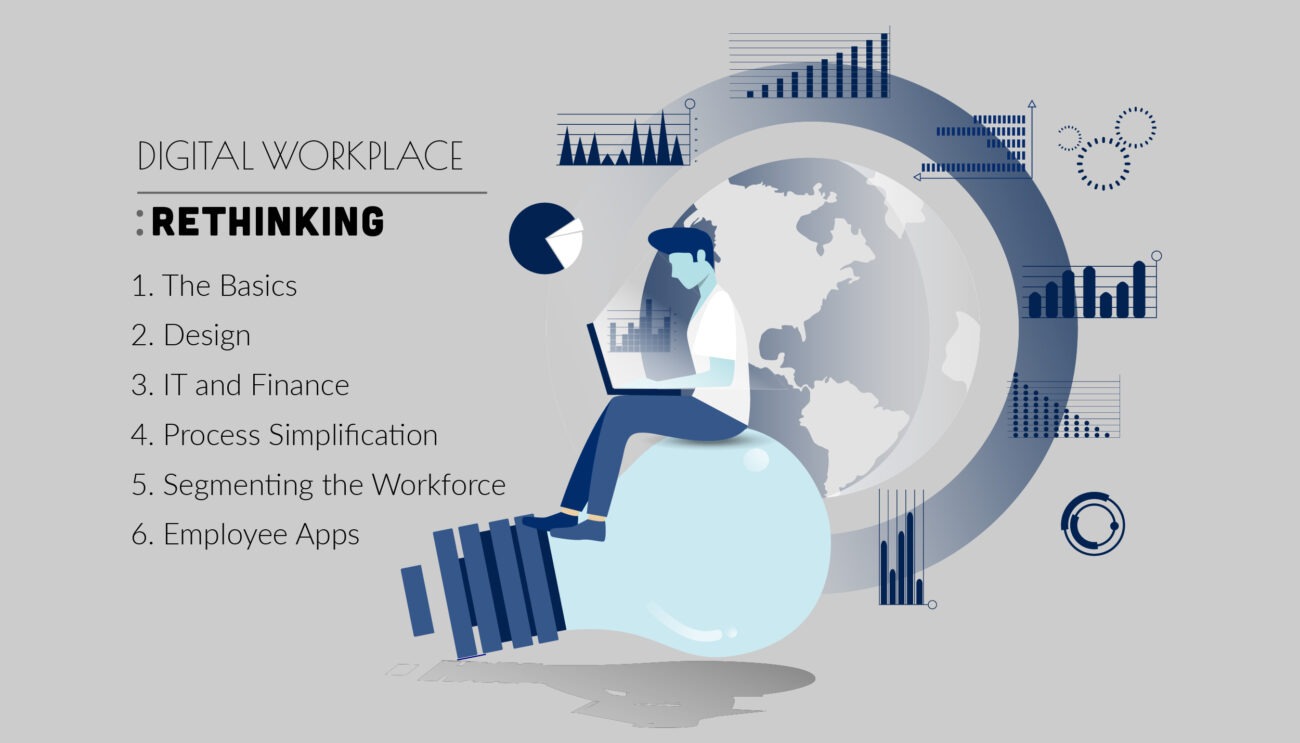 DIGITAL WORKPLACE

:RETHINKING

1. The Basics
2. Design
3. IT and Finance
4. Process Simplification
5. Segmenting the Workforce
6. Employee Apps